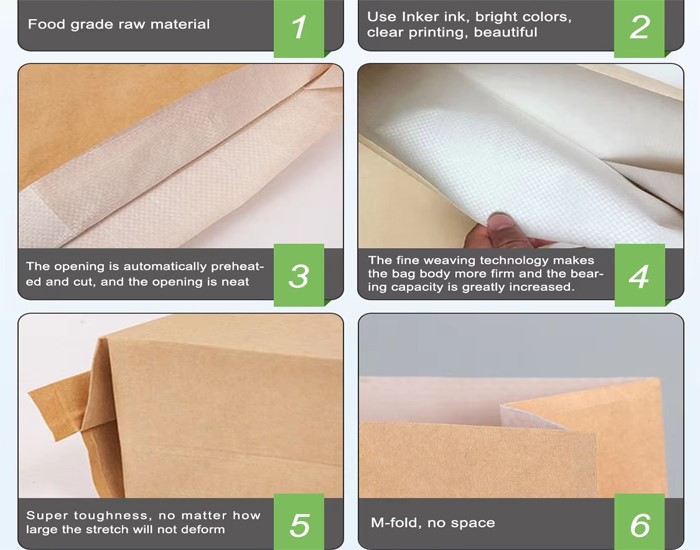 Food grade raw material
1

Use Inker ink, bright colors, clear printing, beautiful
2

The opening is automatically preheated and cut, and the opening is neat
3

The fine weaving technology makes the bag body more firm and the bearing capacity is greatly increased.
4

Super toughness, no matter how large the stretch will not deform
5

M-fold, no space
6